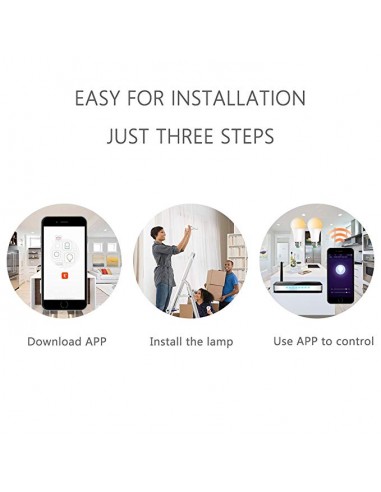 EASY FOR INSTALLATION
JUST THREE STEPS

Download APP

Install the lamp

Use APP to control